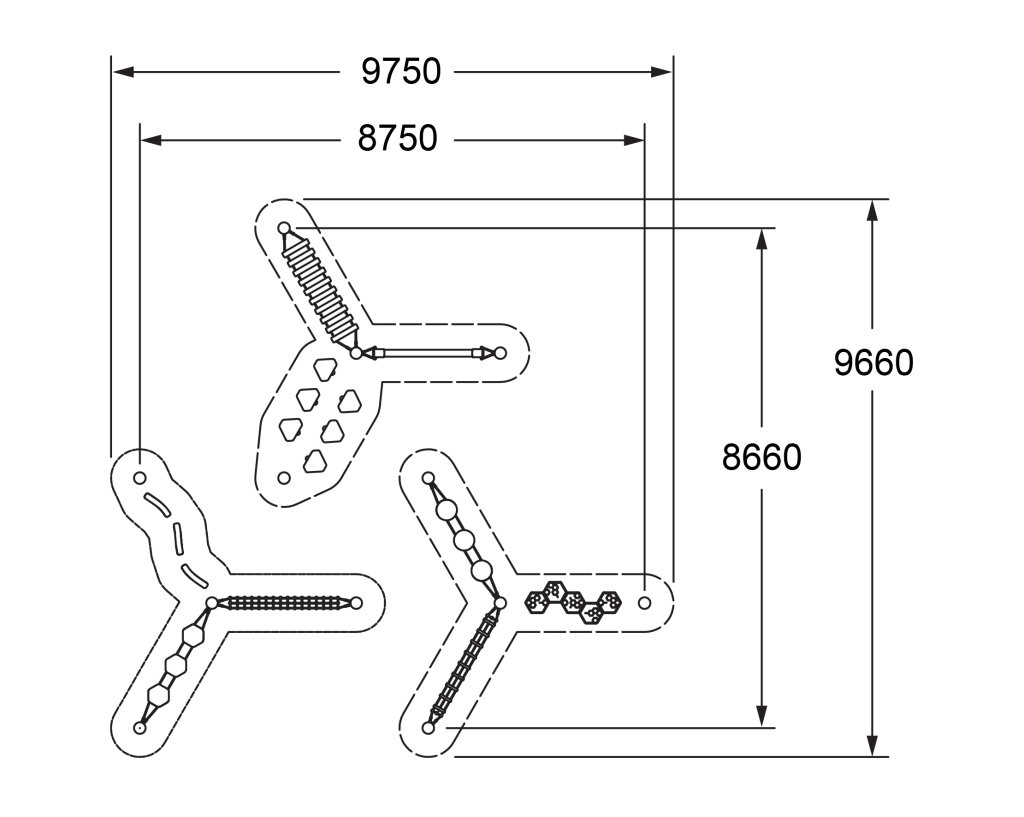 9750
8750
9660
8660